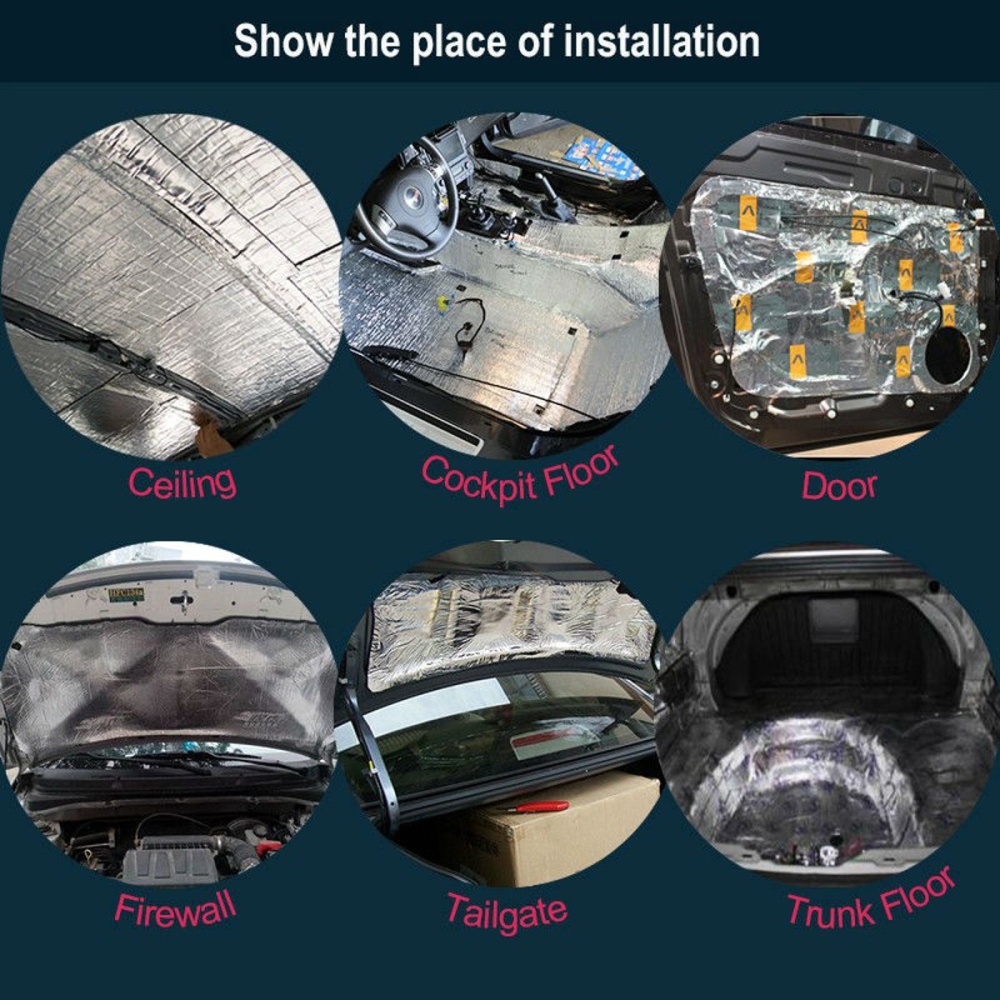 Show the place of installation

Ceiling

Cockpit Floor

Door

Firewall

Tailgate

Trunk Floor