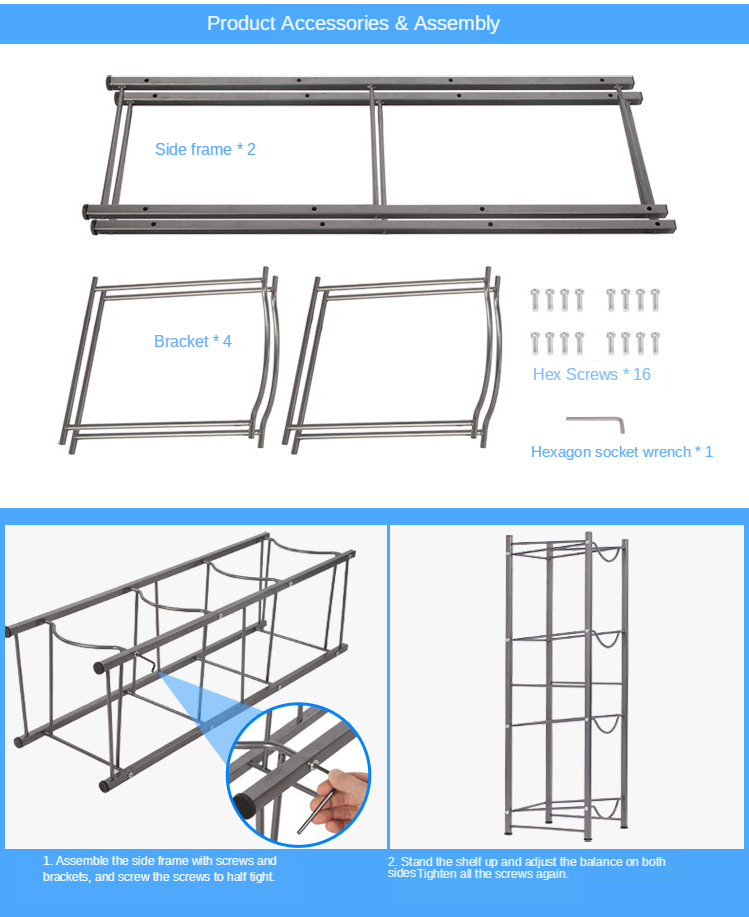 Product Accessories & Assembly

Side frame * 2

Bracket * 4

Hex Screws * 16

Hexagon socket wrench * 1

1. Assemble the side frame with screws and brackets, and screw the screws to half tight.

2. Stand the shelf up and adjust the balance on both sidesTighten all the screws again.