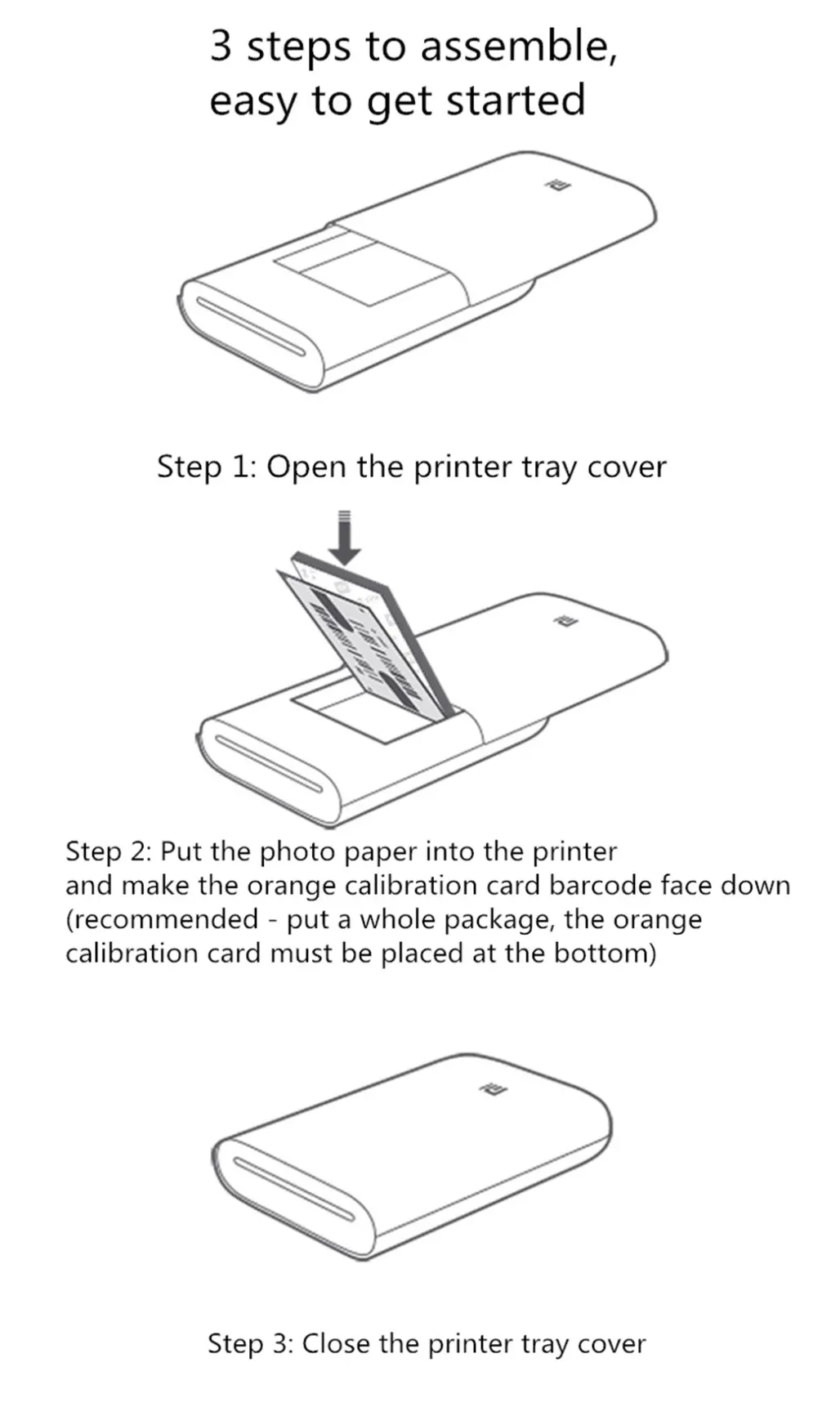 3 steps to assemble, easy to get started

Step 1: Open the printer tray cover

Step 2: Put the photo paper into the printer and make the orange calibration card barcode face down (recommended - put a whole package, the orange calibration card must be placed at the bottom)

Step 3: Close the printer tray cover