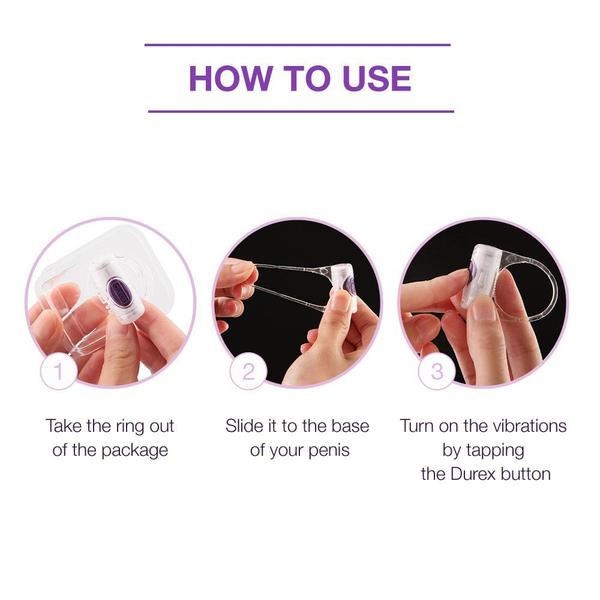 HOW TO USE

1

Take the ring out of the package

2

Slide it to the base of your penis

3

Turn on the vibrations by tapping the Durex button