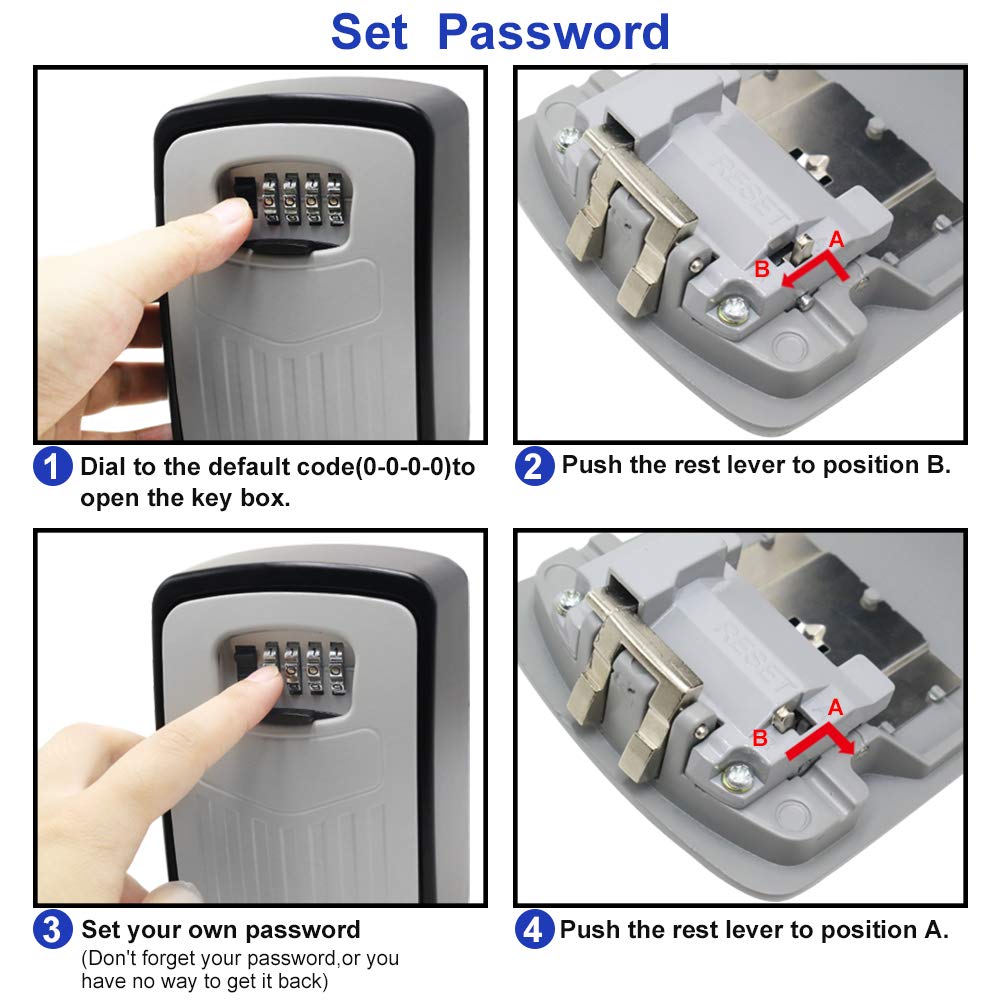 Set Password

RESET

A

B

1 Dial to the default code(0-0-0-0)to open the key box.

2 Push the rest lever to position B.

RESET

A

B

3 Set your own password
(Don't forget your password,or you have no way to get it back)

4 Push the rest lever to position A.